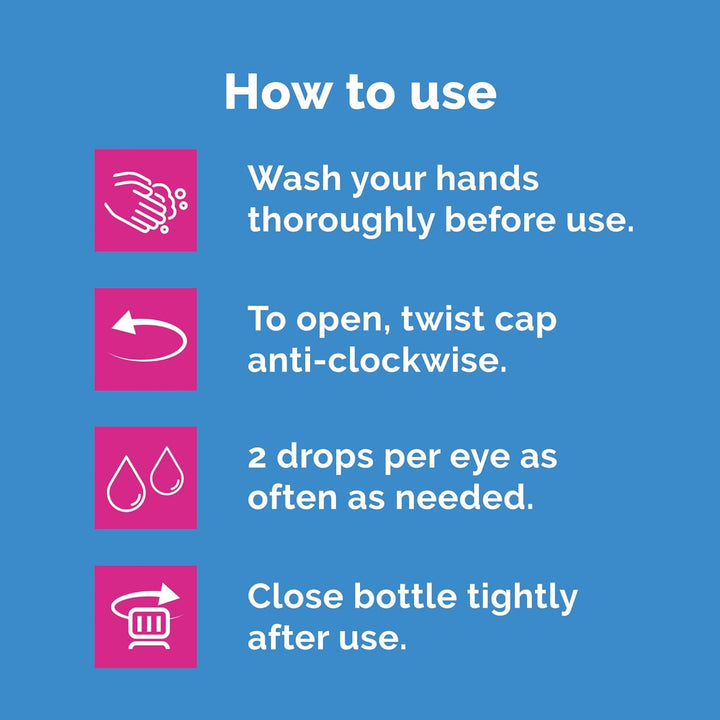 How to use

Wash your hands thoroughly before use.

To open, twist cap anti-clockwise.

2 drops per eye as often as needed.

Close bottle tightly after use.