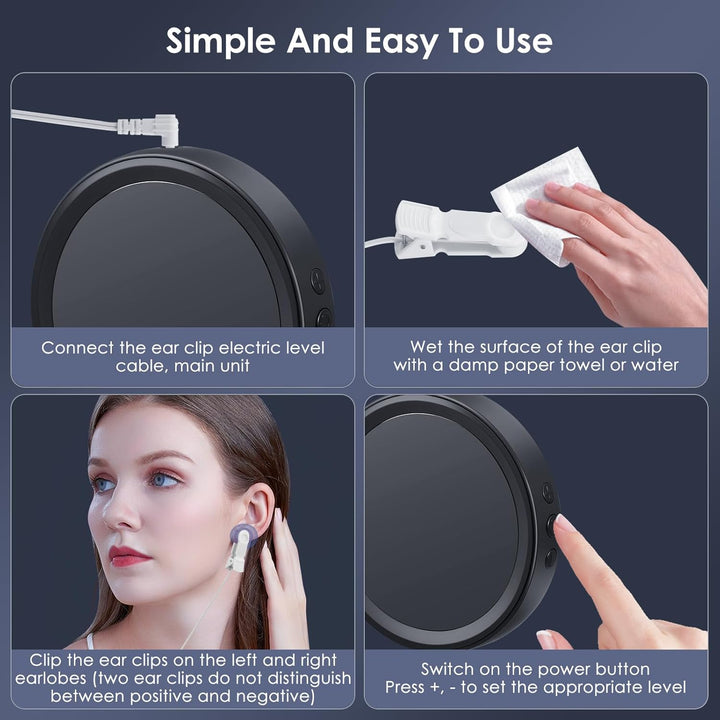 Simple And Easy To Use

Connect the ear clip electric level cable, main unit

Wet the surface of the ear clip with a damp paper towel or water

Clip the ear clips on the left and right earlobes (two ear clips do not distinguish between positive and negative)

Switch on the power button
Press +, - to set the appropriate level