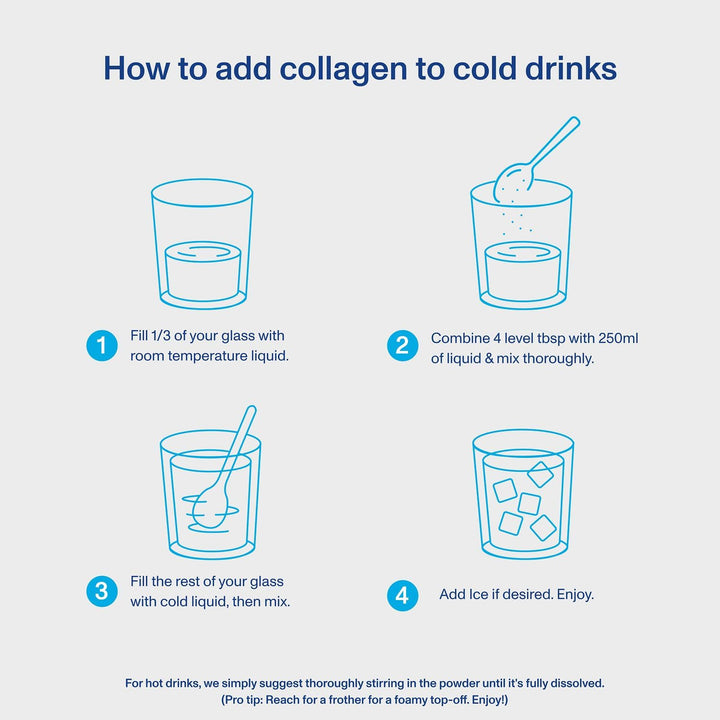 How to add collagen to cold drinks

1 Fill 1/3 of your glass with room temperature liquid.

2 Combine 4 level tbsp with 250ml of liquid & mix thoroughly.

3 Fill the rest of your glass with cold liquid, then mix.

4 Add Ice if desired. Enjoy.

For hot drinks, we simply suggest thoroughly stirring in the powder until it's fully dissolved. (Pro tip: Reach for a frother for a foamy top-off. Enjoy!)