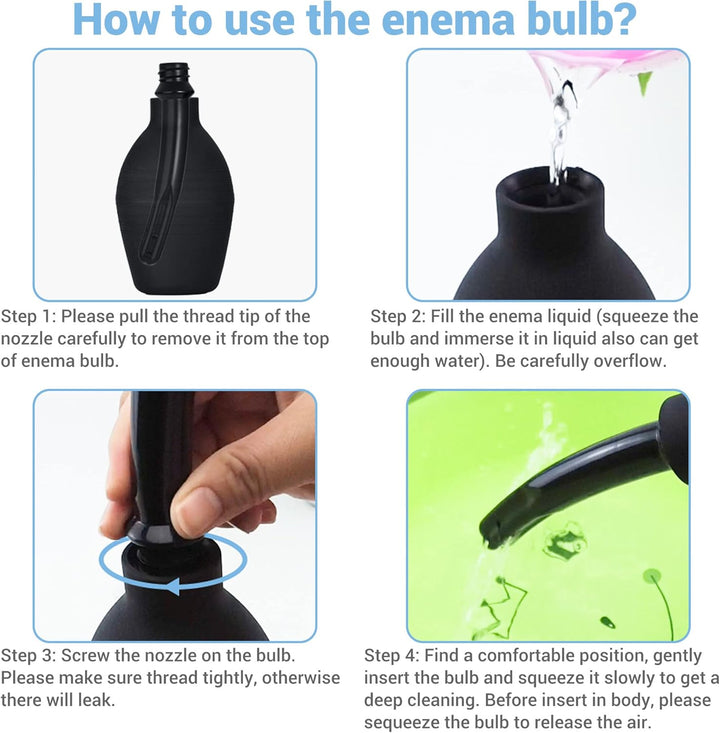 How to use the enema bulb?

Step 1: Please pull the thread tip of the nozzle carefully to remove it from the top of enema bulb.

Step 2: Fill the enema liquid (squeeze the bulb and immerse it in liquid also can get enough water). Be carefully overflow.

Step 3: Screw the nozzle on the bulb. Please make sure thread tightly, otherwise there will leak.

Step 4: Find a comfortable position, gently insert the bulb and squeeze it slowly to get a deep cleaning. Before insert in body, please sequeeze the bulb to release the air.