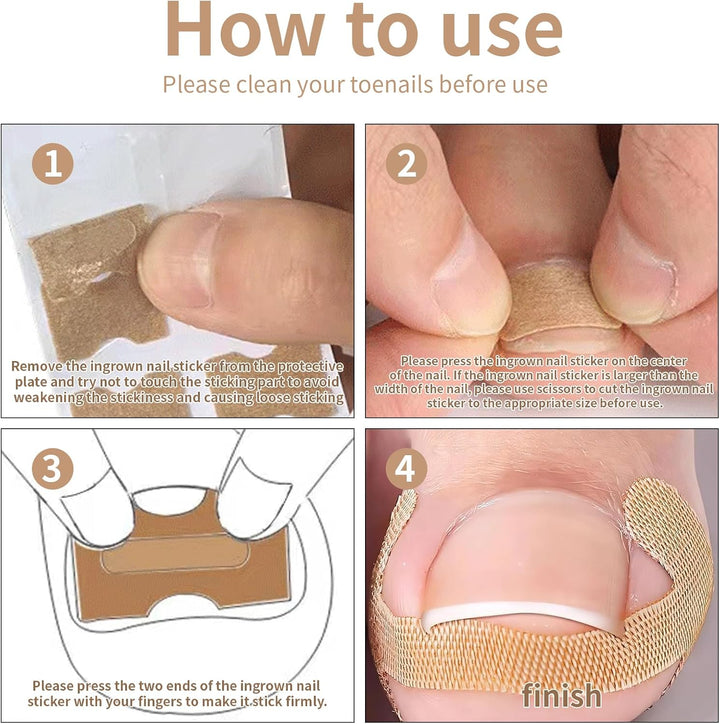 How to use

Please clean your toenails before use

1

Remove the ingrown nail sticker from the protective plate and try not to touch the sticking part to avoid weakening the stickiness and causing loose sticking

2

Please press the ingrown nail sticker on the center of the nail. If the ingrown nail sticker is larger than the width of the nail, please use scissors to cut the ingrown nail sticker to the appropriate size before use.

3

Please press the two ends of the ingrown nail sticker with your fingers to make it stick firmly.

4

finish