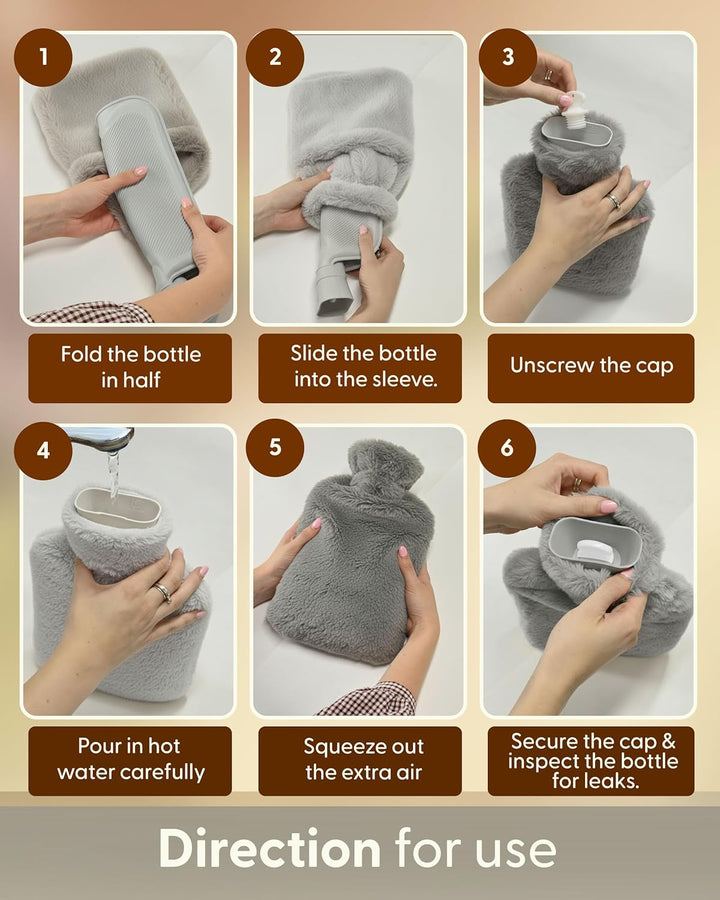 1

Fold the bottle in half

2

Slide the bottle into the sleeve.

3

Unscrew the cap

4

Pour in hot water carefully

5

Squeeze out the extra air

6

Secure the cap & inspect the bottle for leaks.

Direction for use