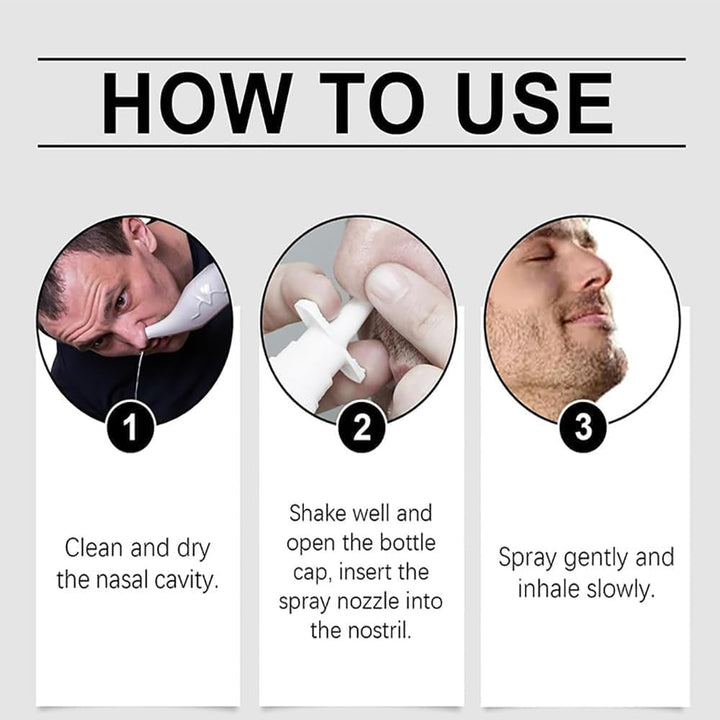 HOW TO USE

1

Clean and dry the nasal cavity.

2

Shake well and open the bottle cap, insert the spray nozzle into the nostril.

3

Spray gently and inhale slowly.