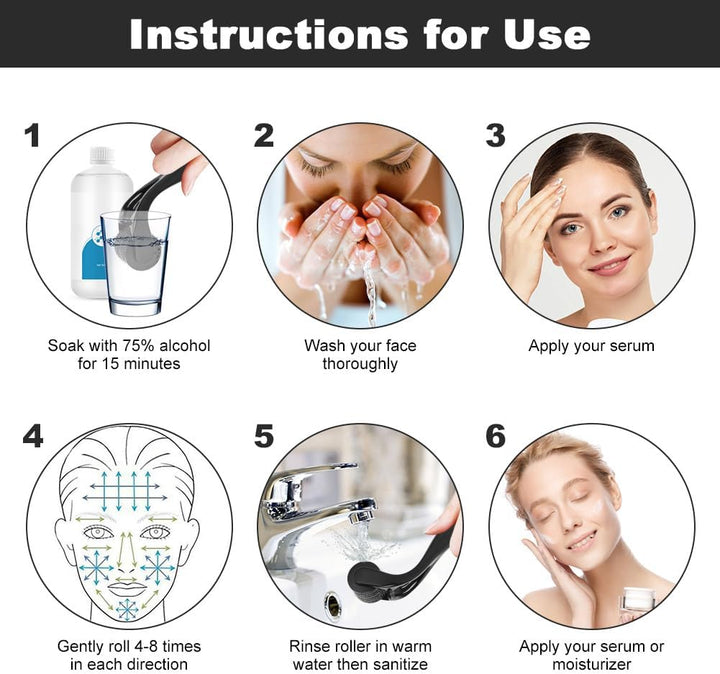 Instructions for Use

1

Soak with 75% alcohol for 15 minutes

2

Wash your face thoroughly

3

Apply your serum

4

Gently roll 4-8 times in each direction

5

Rinse roller in warm water then sanitize

6

Apply your serum or moisturizer