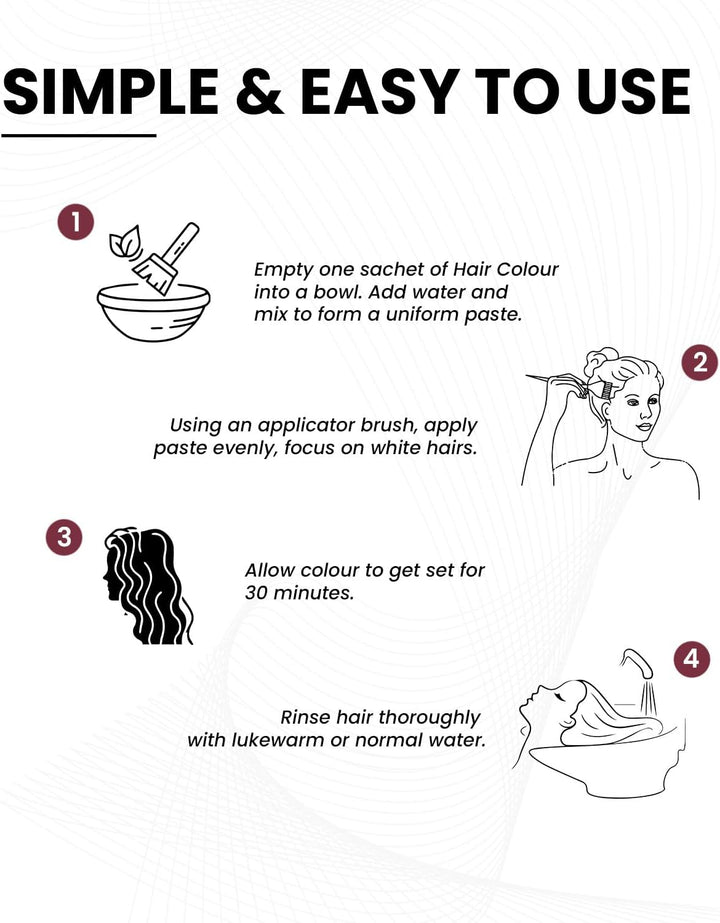 SIMPLE & EASY TO USE

1

Empty one sachet of Hair Colour into a bowl. Add water and mix to form a uniform paste.

2

Using an applicator brush, apply paste evenly, focus on white hairs.

3

Allow colour to get set for 30 minutes.

4

Rinse hair thoroughly with lukewarm or normal water.