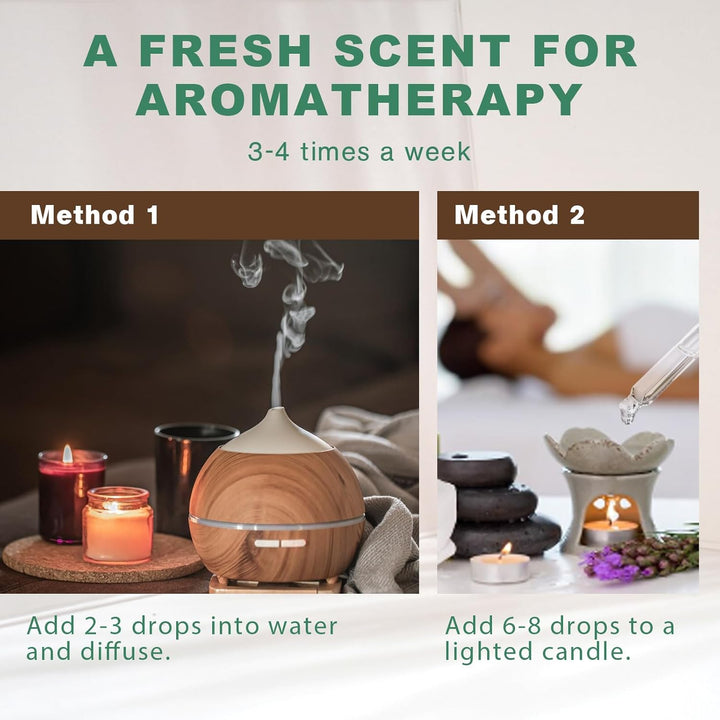 A FRESH SCENT FOR AROMATHERAPY

3-4 times a week

Method 1

Add 2-3 drops into water and diffuse.

Method 2

Add 6-8 drops to a lighted candle.