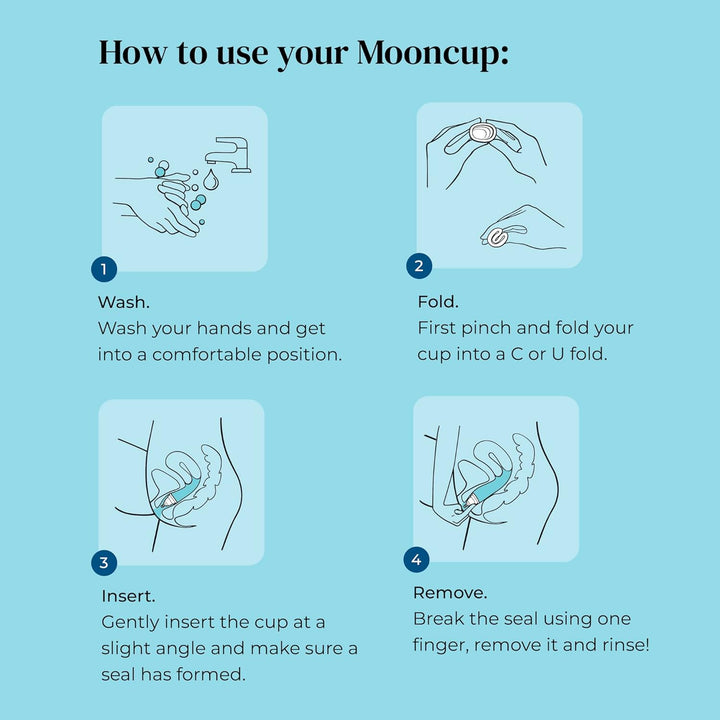 How to use your Mooncup:

1

Wash.
Wash your hands and get into a comfortable position.

2

Fold.
First pinch and fold your cup into a C or U fold.

3

Insert.
Gently insert the cup at a slight angle and make sure a seal has formed.

4

Remove.
Break the seal using one finger, remove it and rinse!