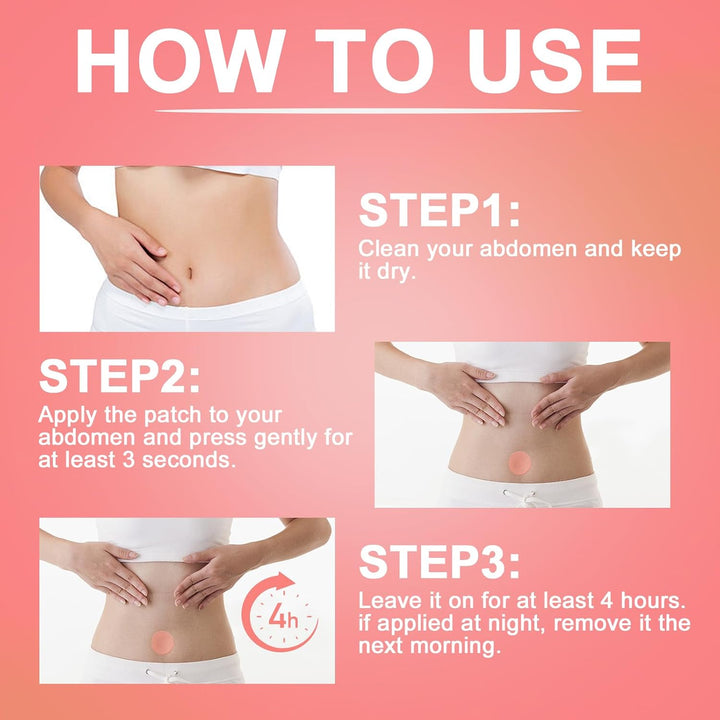 HOW TO USE

STEP1:
Clean your abdomen and keep it dry.

STEP2:
Apply the patch to your abdomen and press gently for at least 3 seconds.

4h

STEP3:
Leave it on for at least 4 hours. if applied at night, remove it the next morning.