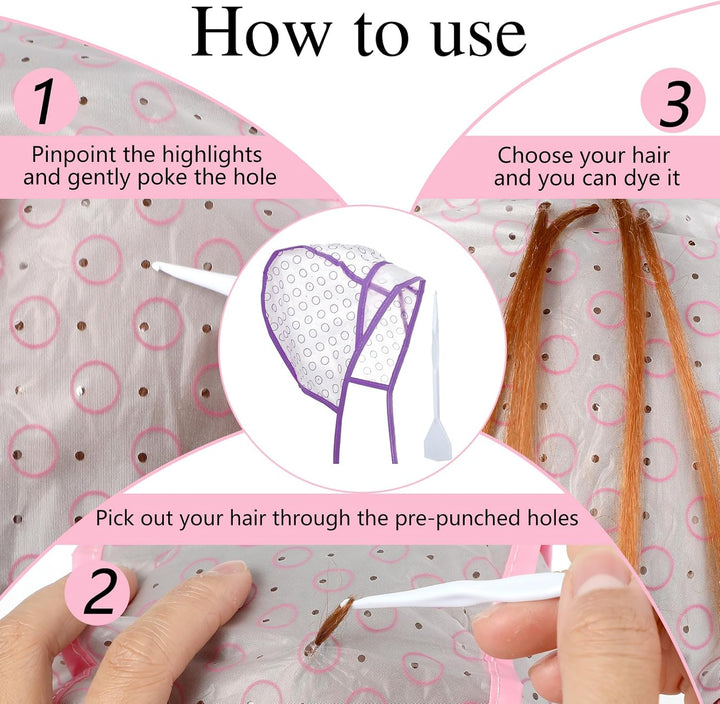 How to use

1
Pinpoint the highlights and gently poke the hole

3
Choose your hair and you can dye it

Pick out your hair through the pre-punched holes

2