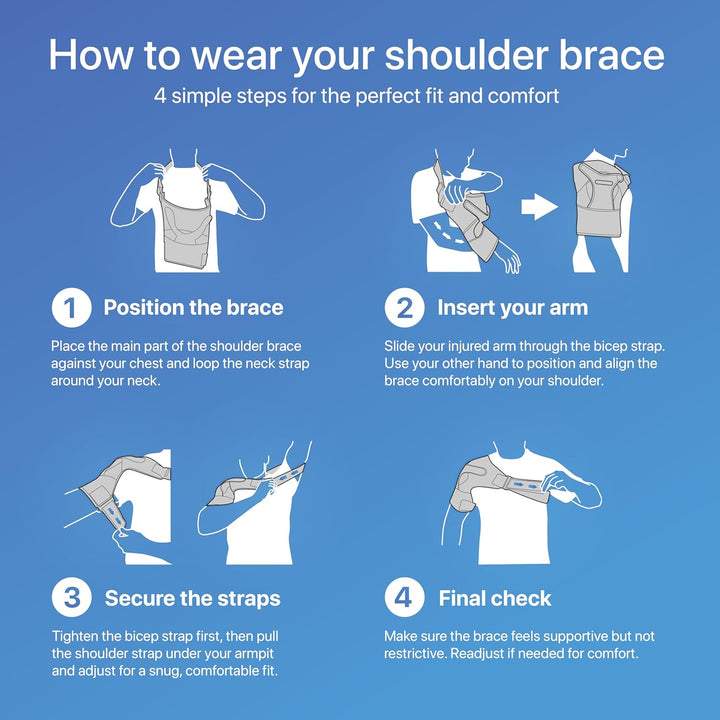 How to wear your shoulder brace

4 simple steps for the perfect fit and comfort

1 Position the brace

Place the main part of the shoulder brace against your chest and loop the neck strap around your neck.

2 Insert your arm

Slide your injured arm through the bicep strap. Use your other hand to position and align the brace comfortably on your shoulder.

3 Secure the straps

Tighten the bicep strap first, then pull the shoulder strap under your armpit and adjust for a snug, comfortable fit.

4 Final check

Make sure the brace feels supportive but not restrictive. Readjust if needed for comfort.