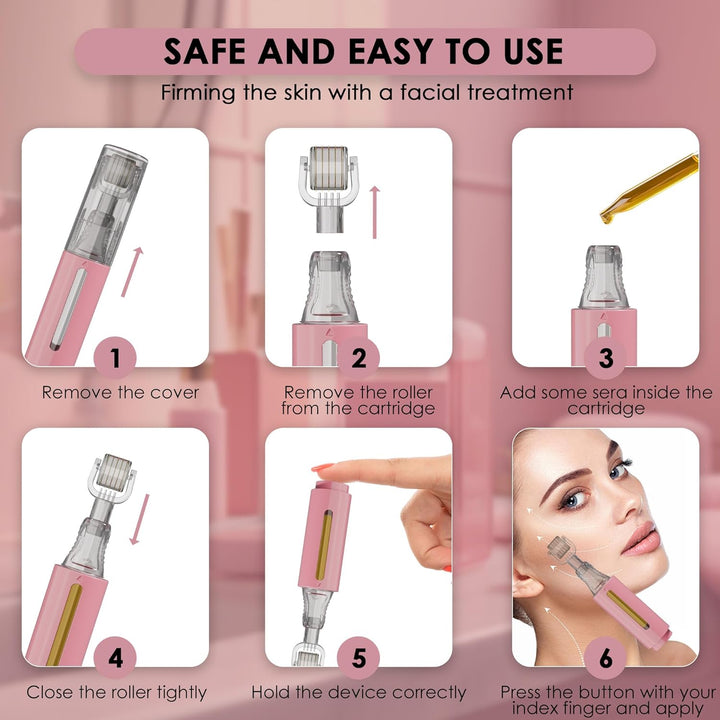 SAFE AND EASY TO USE

Firming the skin with a facial treatment

1

Remove the cover

2

Remove the roller from the cartridge

3

Add some sera inside the cartridge

4

Close the roller tightly

5

Hold the device correctly

6

Press the button with your index finger and apply