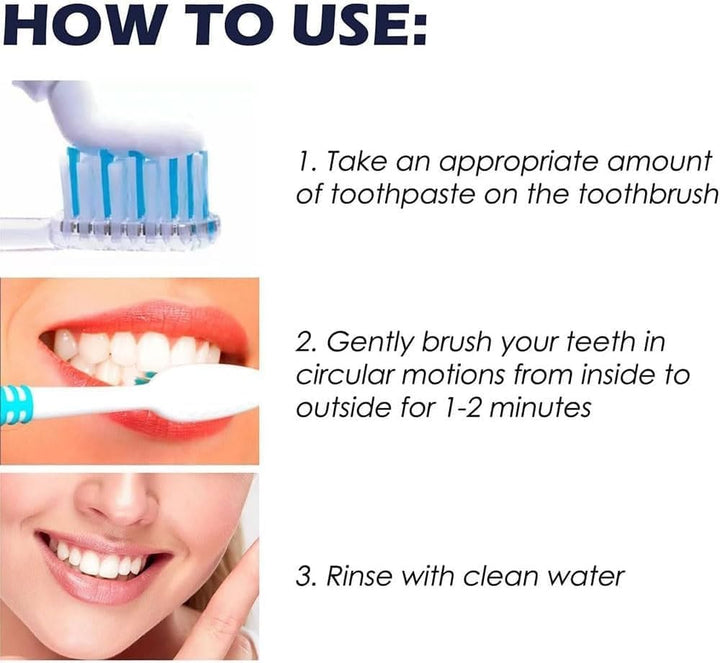 HOW TO USE:

1. Take an appropriate amount of toothpaste on the toothbrush

2. Gently brush your teeth in circular motions from inside to outside for 1-2 minutes

3. Rinse with clean water