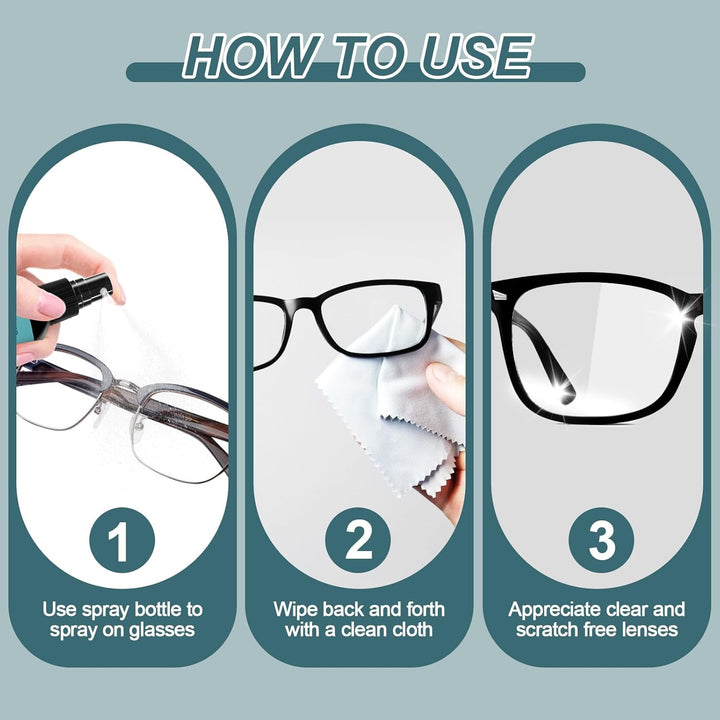 HOW TO USE

1

Use spray bottle to spray on glasses

2

Wipe back and forth with a clean cloth

3

Appreciate clear and scratch free lenses