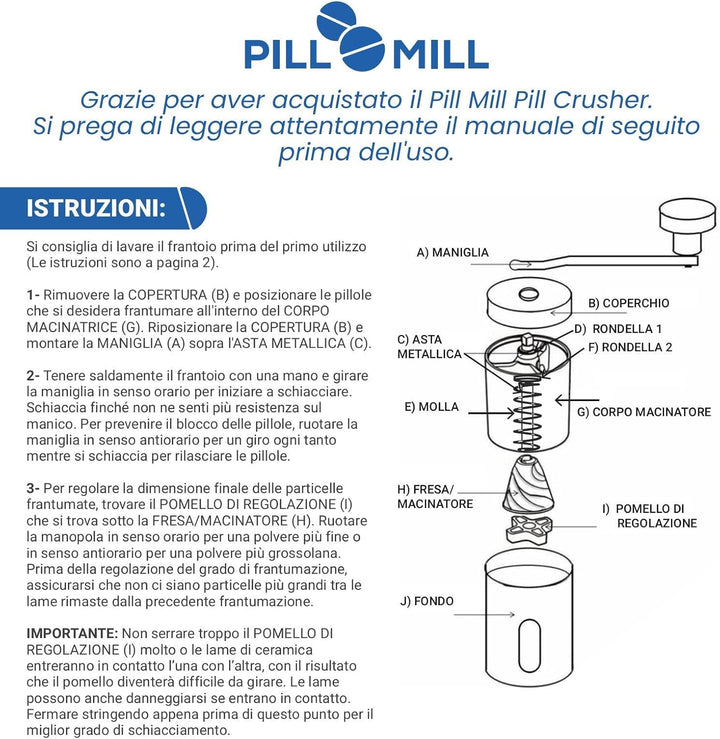 PILL MILL

Grazie per aver acquistato il Pill Mill Pill Crusher. Si prega di leggere attentamente il manuale di seguito prima dell'uso.

ISTRUZIONI:

Si consiglia di lavare il frantoio prima del primo utilizzo (Le istruzioni sono a pagina 2).

1- Rimuovere la COPERTURA (B) e posizionare le pillole che si desidera frantumare all'interno del CORPO MACINATRICE (G). Riposizionare la COPERTURA (B) e montare la MANIGLIA (A) sopra l'ASTA METALLICA (C).

2- Tenere saldamente il frantoio con una mano e girare la maniglia in senso orario per iniziare a schiacciare. Schiaccia finché non ne senti più resistenza sul manico. Per prevenire il blocco delle pillole, ruotare la maniglia in senso antiorario per un giro ogni tanto mentre si schiaccia per rilasciare le pillole.

3- Per regolare la dimensione finale delle particelle frantumate, trovare il POMELLO DI REGOLAZIONE (I) che si trova sotto la FRESA/MACINATORE (H). Ruotare la manopola in senso orario per una polvere più fine o in senso antiorario per una polvere più grossolana. Prima della regolazione del grado di frantumazione, assicurarsi che non ci siano particelle più grandi tra le lame rimaste dalla precedente frantumazione.

IMPORTANTE: Non serrare troppo il POMELLO DI REGOLAZIONE (I) molto o le lame di ceramica entreranno in contatto l'una con l'altra, con il risultato che il pomello diventerà difficile da girare. Le lame possono anche danneggiarsi se entrano in contatto. Fermare stringendo appena prima di questo punto per il miglior grado di schiacciamento.

A) MANIGLIA
B) COPERCHIO
C) ASTA METALLICA
D) RONDELLA 1
F) RONDELLA 2
E) MOLLA
G) CORPO MACINATORE
H) FRESA/ MACINATORE
I) POMELLO DI REGOLAZIONE
J) FONDO