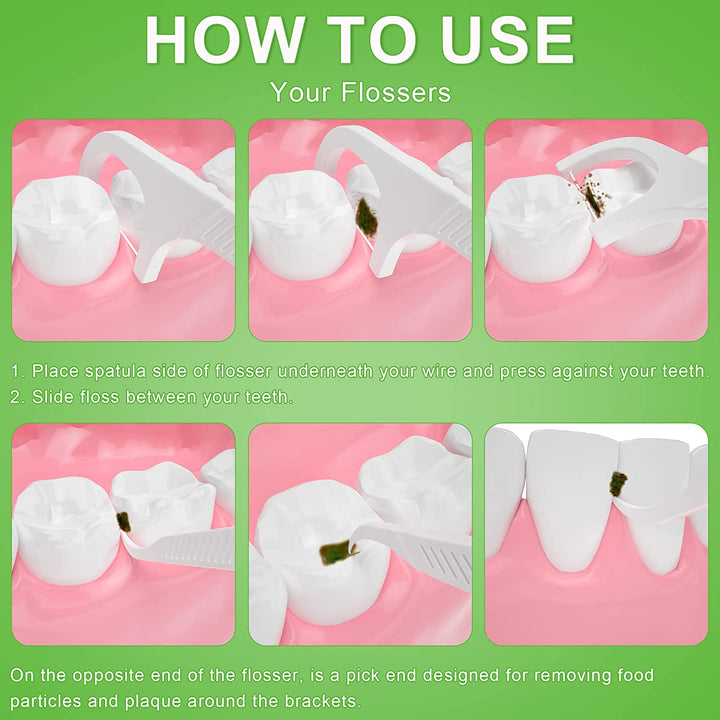 HOW TO USE

Your Flossers

1. Place spatula side of flosser underneath your wire and press against your teeth.
2. Slide floss between your teeth.

On the opposite end of the flosser, is a pick end designed for removing food particles and plaque around the brackets.