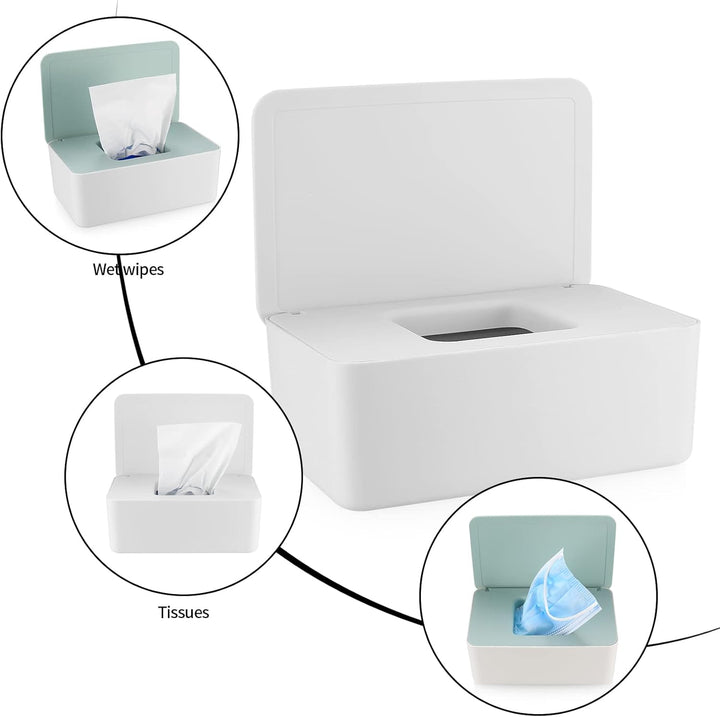 Wet wipes

Tissues