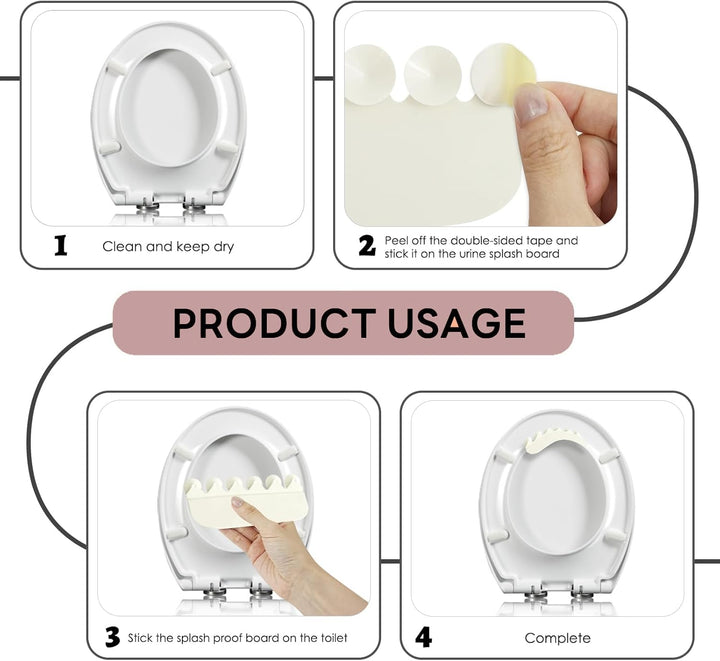 1 Clean and keep dry

2 Peel off the double-sided tape and stick it on the urine splash board

PRODUCT USAGE

3 Stick the splash proof board on the toilet

4 Complete