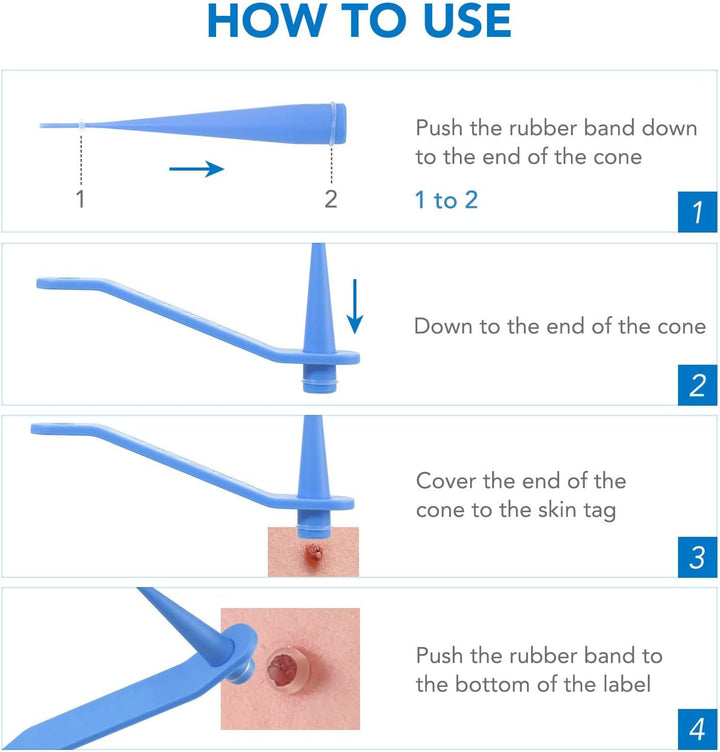 HOW TO USE

1

2

Push the rubber band down to the end of the cone

1 to 2

1

Down to the end of the cone

2

Cover the end of the cone to the skin tag

3

Push the rubber band to the bottom of the label

4