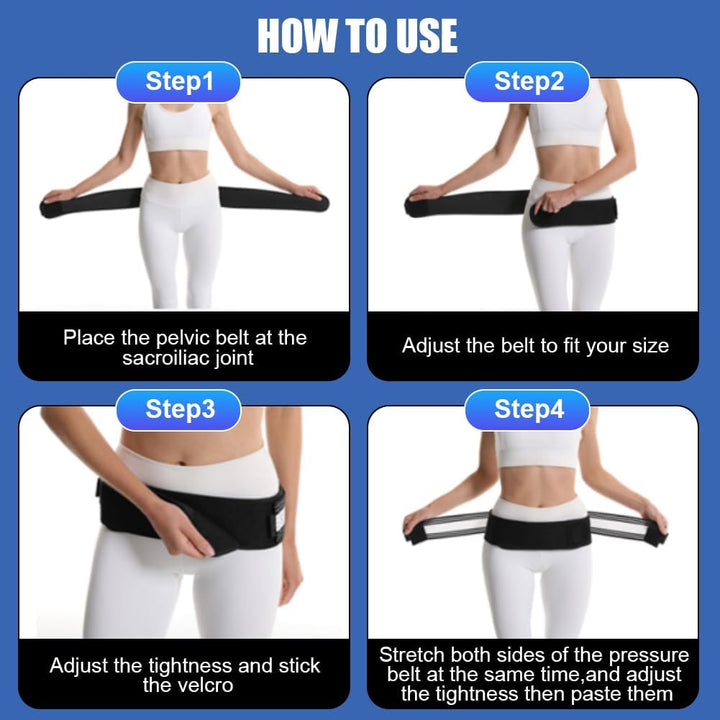 HOW TO USE

Step1

Place the pelvic belt at the sacroiliac joint

Step2

Adjust the belt to fit your size

Step3

Adjust the tightness and stick the velcro

Step4

Stretch both sides of the pressure belt at the same time,and adjust the tightness then paste them