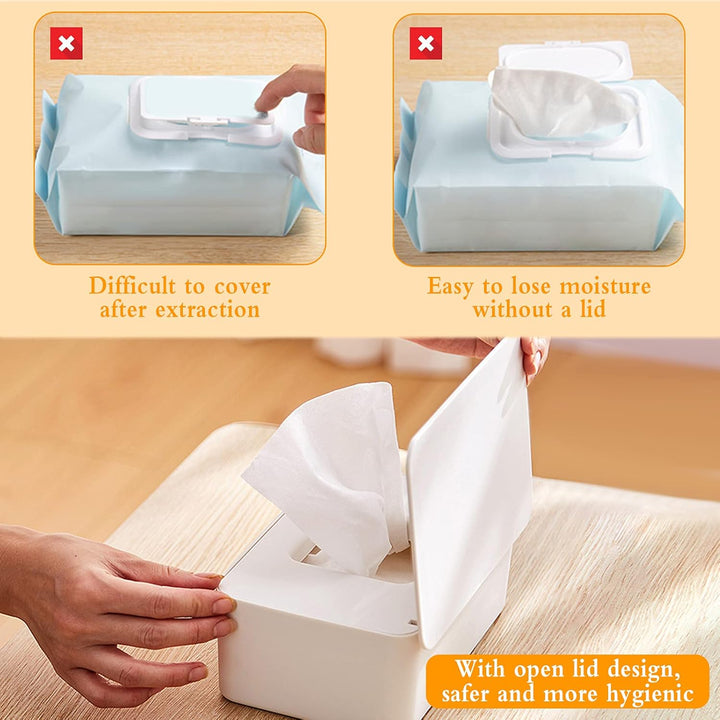 Difficult to cover after extraction

Easy to lose moisture without a lid

With open lid design, safer and more hygienic