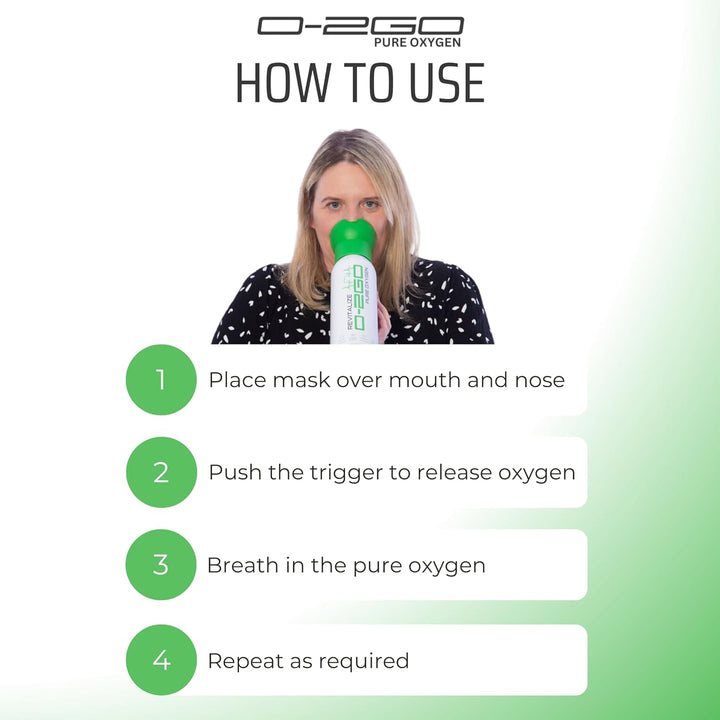 O-2GO
PURE OXYGEN

HOW TO USE

REVITALIZE O-2GO PURE OXYGEN

1 Place mask over mouth and nose

2 Push the trigger to release oxygen

3 Breath in the pure oxygen

4 Repeat as required