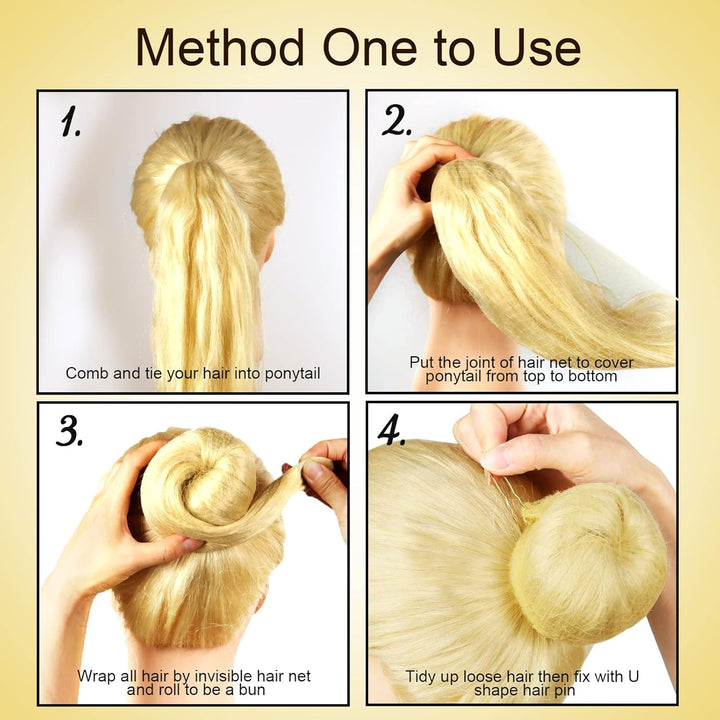 Method One to Use

1.

Comb and tie your hair into ponytail

2.

Put the joint of hair net to cover ponytail from top to bottom

3.

Wrap all hair by invisible hair net and roll to be a bun

4.

Tidy up loose hair then fix with U shape hair pin