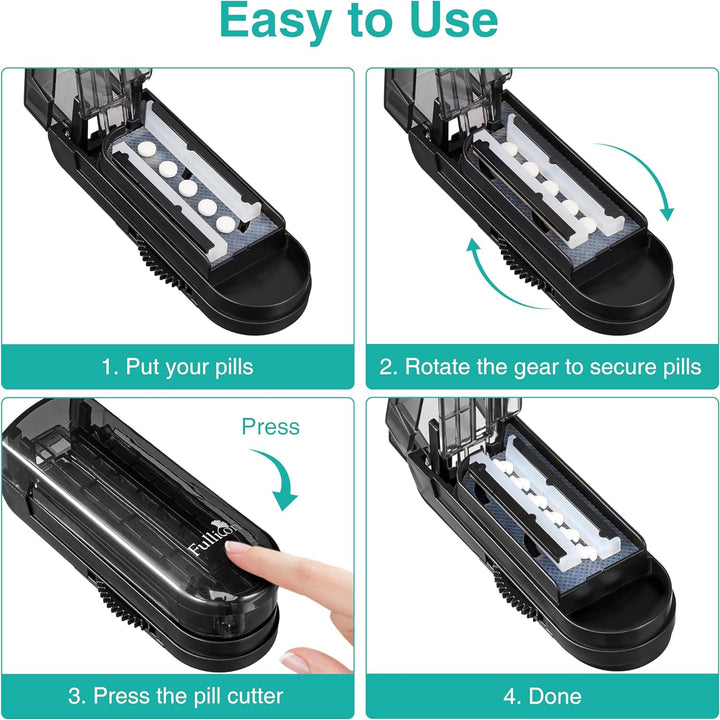 Easy to Use

1. Put your pills

2. Rotate the gear to secure pills

Press

Fullicon

3. Press the pill cutter

4. Done