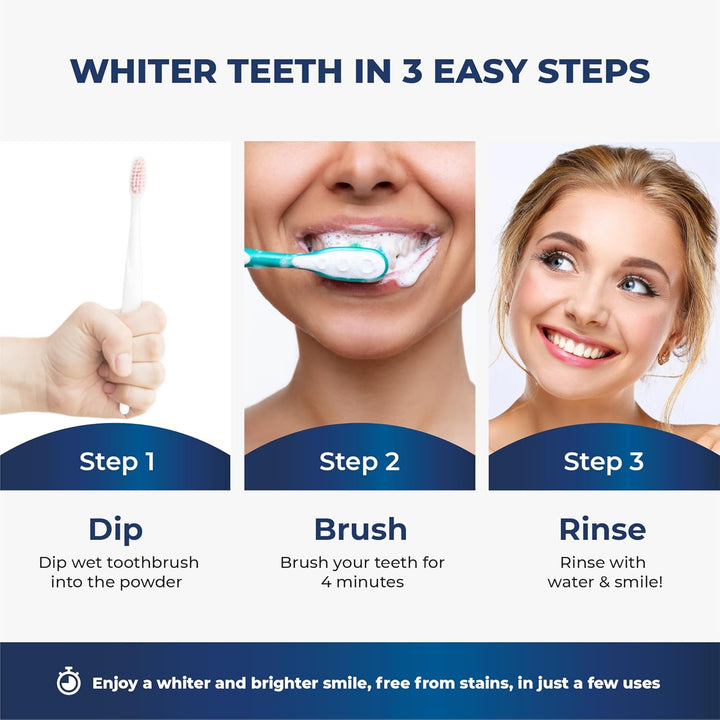 WHITER TEETH IN 3 EASY STEPS

Step 1

Dip

Dip wet toothbrush into the powder

Step 2

Brush

Brush your teeth for 4 minutes

Step 3

Rinse

Rinse with water & smile!

Enjoy a whiter and brighter smile, free from stains, in just a few uses