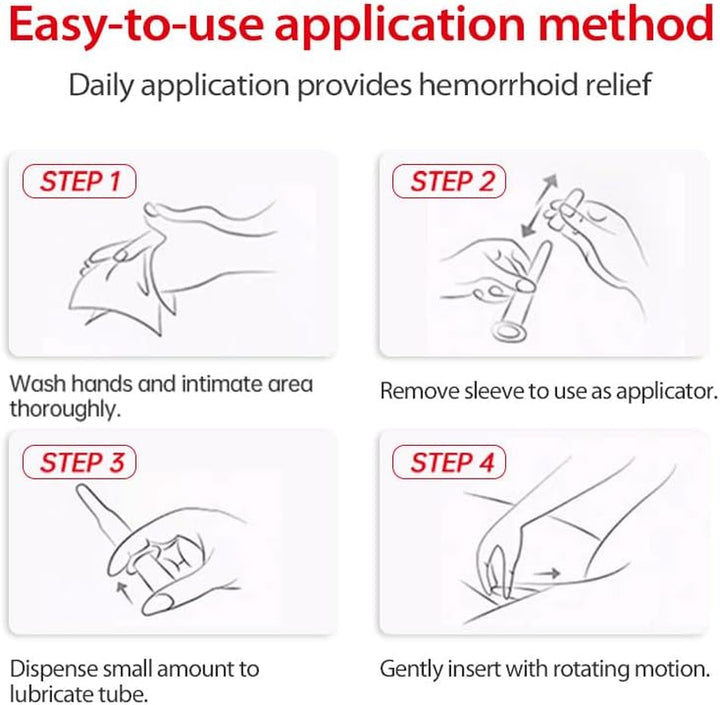 Easy-to-use application method

Daily application provides hemorrhoid relief

STEP 1

Wash hands and intimate area thoroughly.

STEP 2

Remove sleeve to use as applicator.

STEP 3

Dispense small amount to lubricate tube.

STEP 4

Gently insert with rotating motion.