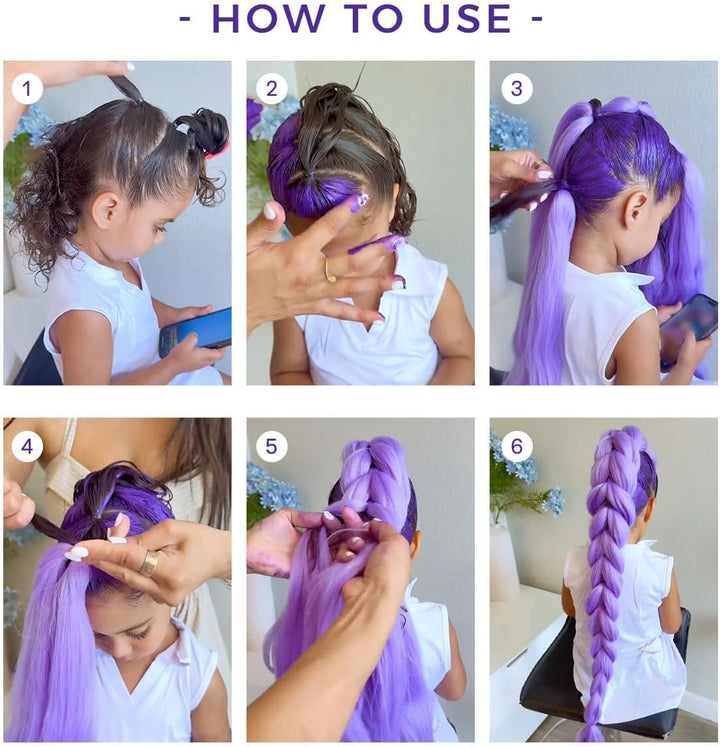 - HOW TO USE -

1

2

3

4

5

6