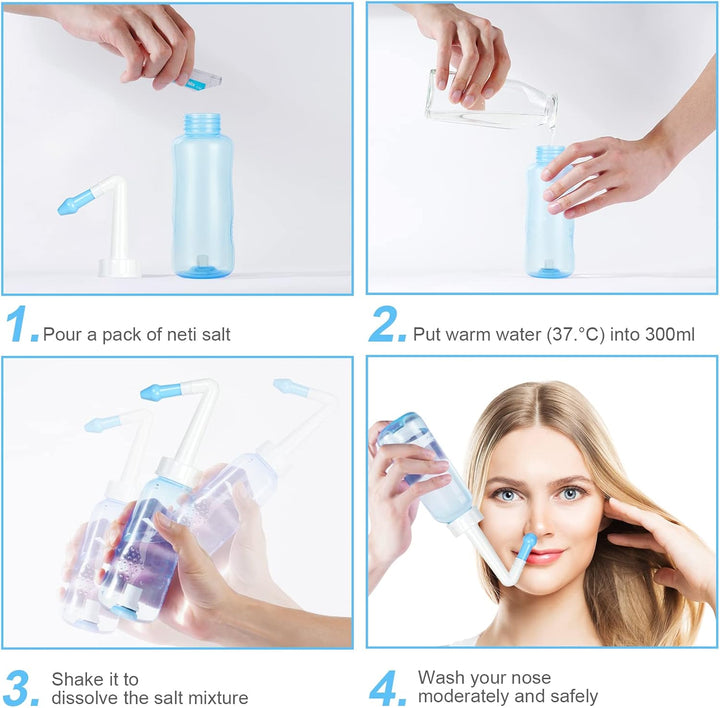 1. Pour a pack of neti salt

2. Put warm water (37.°C) into 300ml

3. Shake it to dissolve the salt mixture

4. Wash your nose moderately and safely