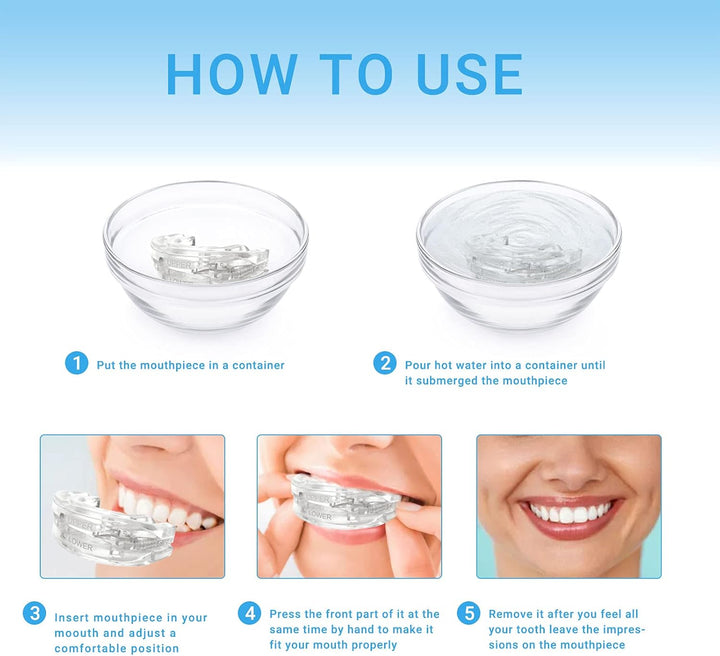 HOW TO USE

UPPER

1 Put the mouthpiece in a container

2 Pour hot water into a container until it submerged the mouthpiece

UPPER
LOWER

UPPER
LOWER

3 Insert mouthpiece in your moouth and adjust a comfortable position

4 Press the front part of it at the same time by hand to make it fit your mouth properly

5 Remove it after you feel all your tooth leave the impressions on the mouthpiece