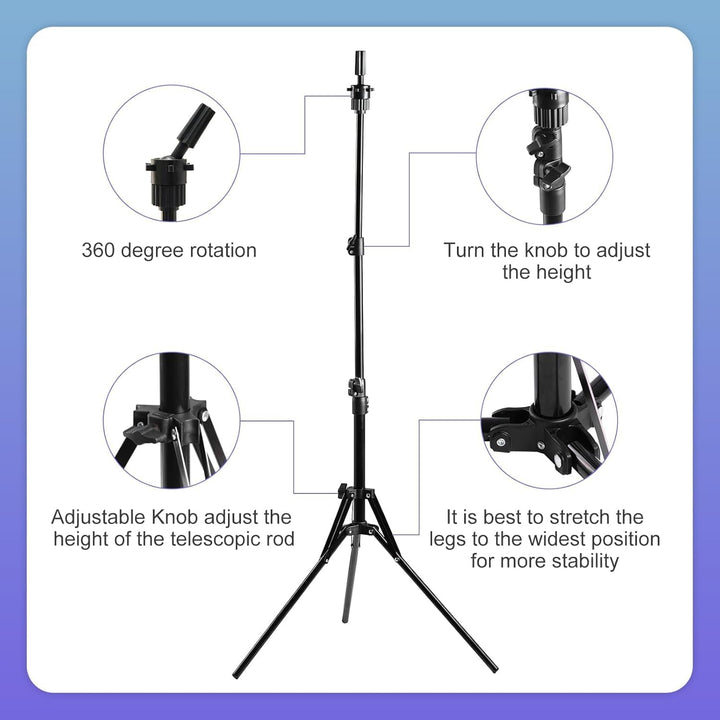 360 degree rotation

Turn the knob to adjust the height

Adjustable Knob adjust the height of the telescopic rod

It is best to stretch the legs to the widest position for more stability