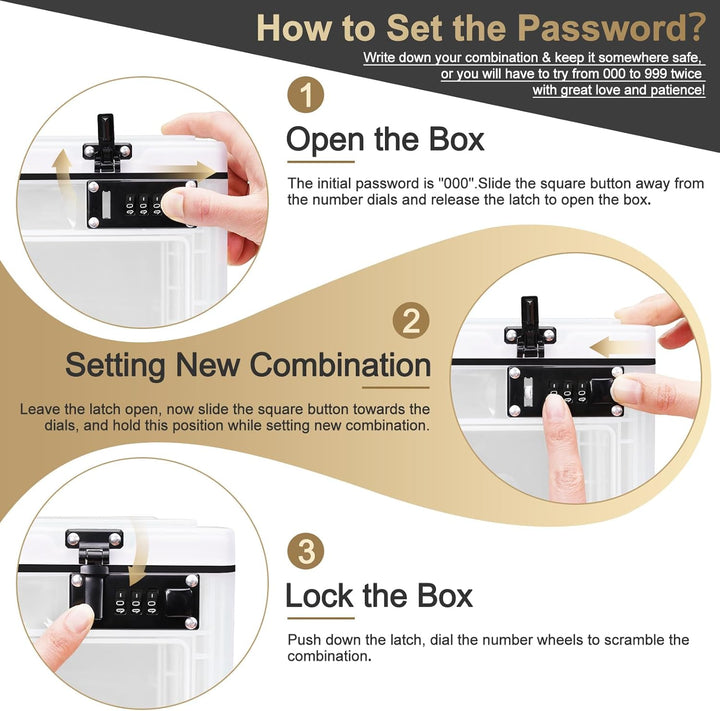 How to Set the Password?

Write down your combination & keep it somewhere safe, or you will have to try from 000 to 999 twice with great love and patience!

1

Open the Box

The initial password is "000".Slide the square button away from the number dials and release the latch to open the box.

2

Setting New Combination

Leave the latch open, now slide the square button towards the dials, and hold this position while setting new combination.

3

Lock the Box

Push down the latch, dial the number wheels to scramble the combination.