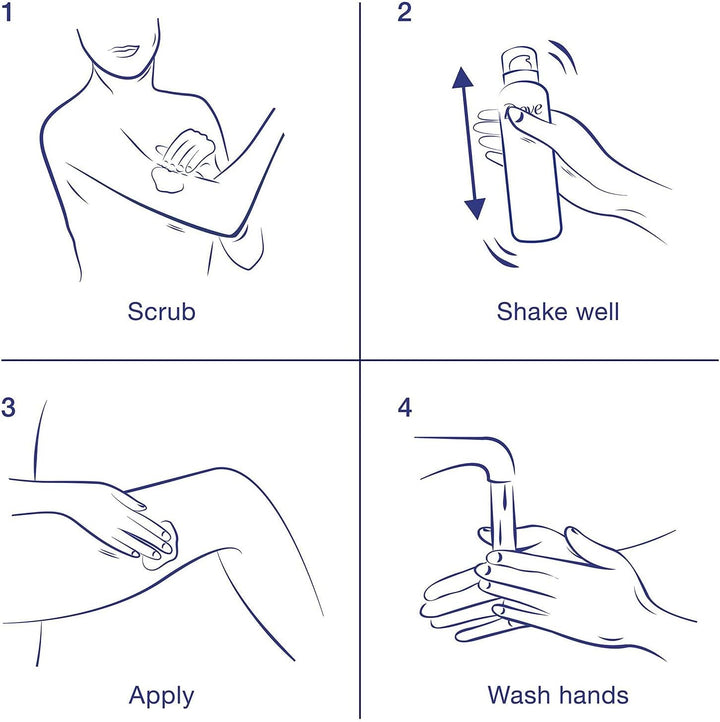 1

Scrub

2

Dove

Shake well

3

Apply

4

Wash hands