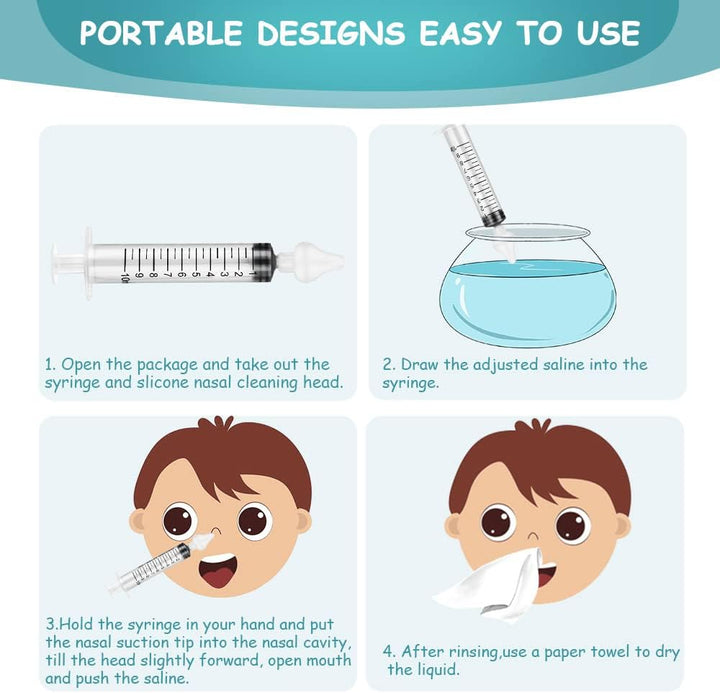 PORTABLE DESIGNS EASY TO USE

10ml 9 8 7 6 5 4 3 2 1

1. Open the package and take out the syringe and slicone nasal cleaning head.

2. Draw the adjusted saline into the syringe.

3.Hold the syringe in your hand and put the nasal suction tip into the nasal cavity, till the head slightly forward, open mouth and push the saline.

4. After rinsing,use a paper towel to dry the liquid.