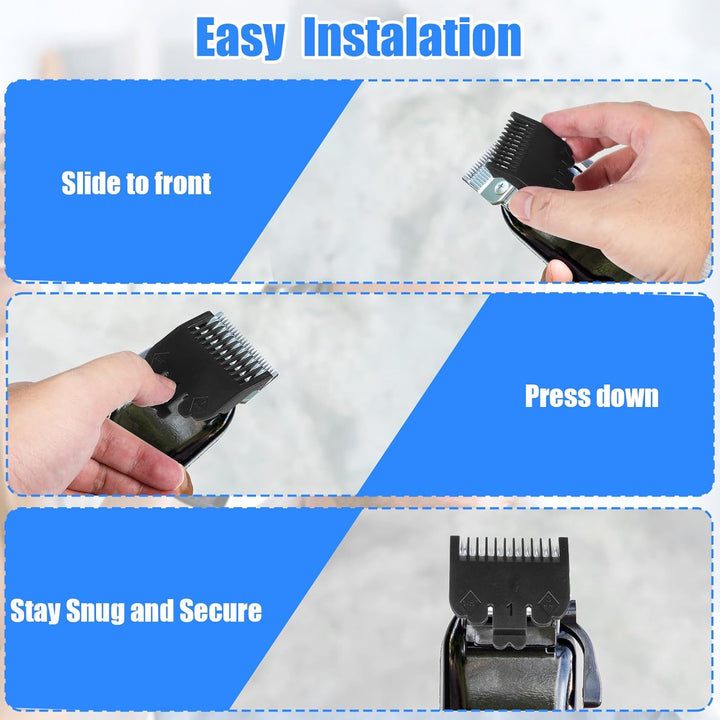 Easy Instalation

Slide to front

Press down

Stay Snug and Secure

1