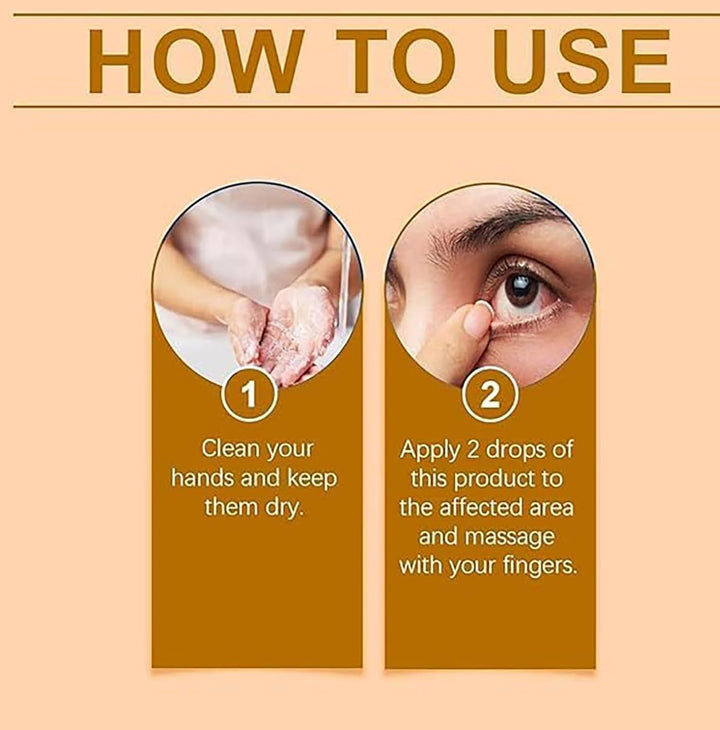 HOW TO USE

1

Clean your hands and keep them dry.

2

Apply 2 drops of this product to the affected area and massage with your fingers.