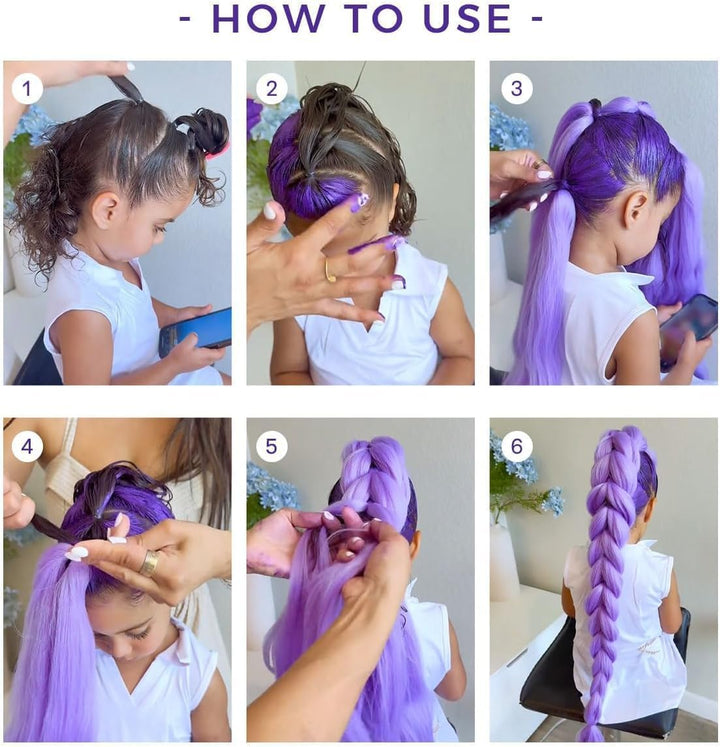 - HOW TO USE -

1

2

3

4

5

6