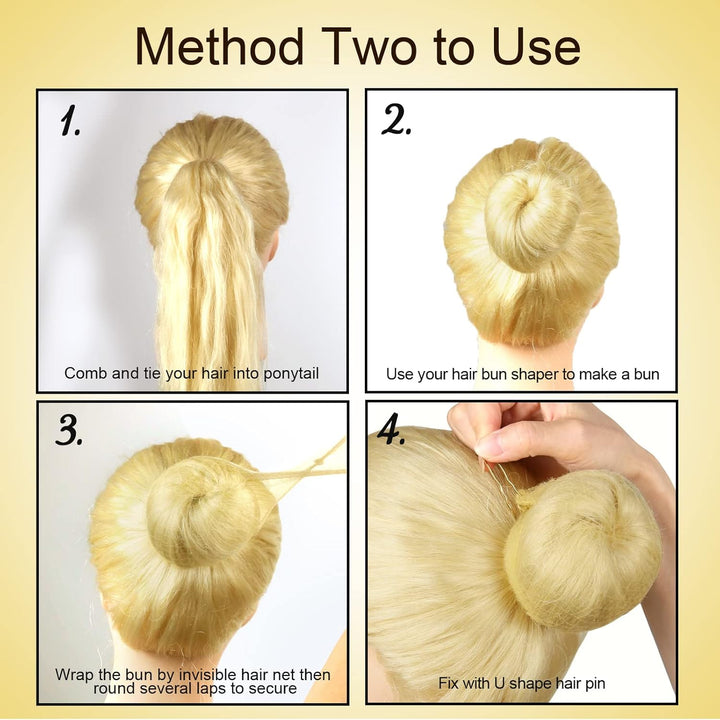 Method Two to Use

1.

Comb and tie your hair into ponytail

2.

Use your hair bun shaper to make a bun

3.

Wrap the bun by invisible hair net then round several laps to secure

4.

Fix with U shape hair pin