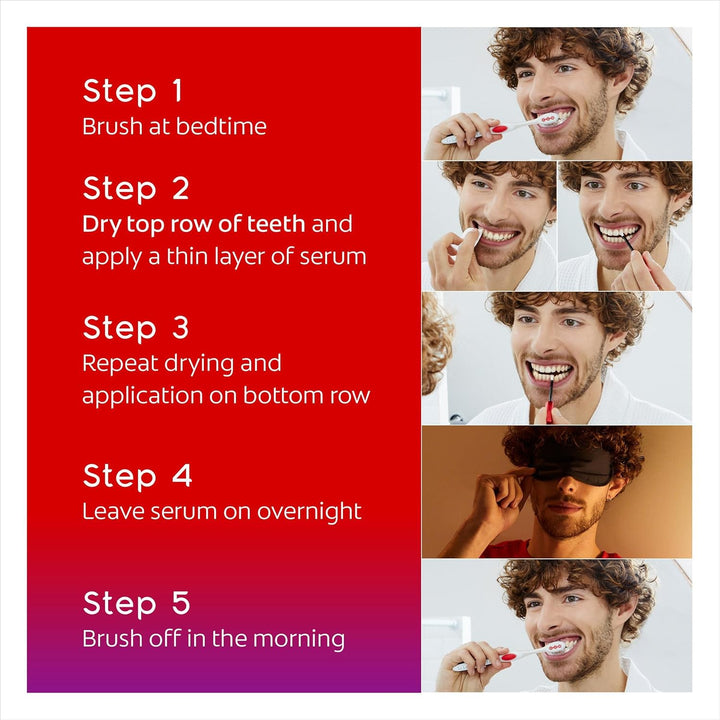 Step 1
Brush at bedtime

Step 2
Dry top row of teeth and apply a thin layer of serum

Step 3
Repeat drying and application on bottom row

Step 4
Leave serum on overnight

Step 5
Brush off in the morning