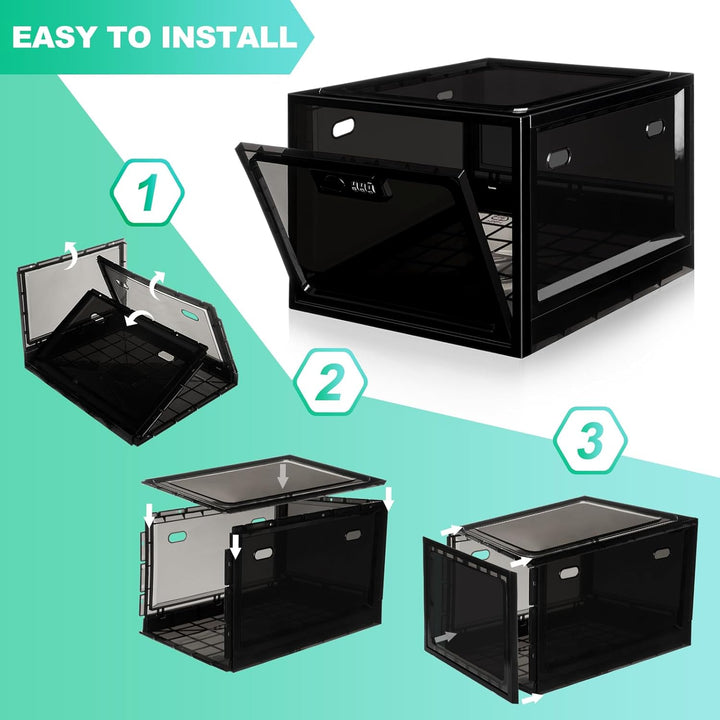 EASY TO INSTALL

1

2

3