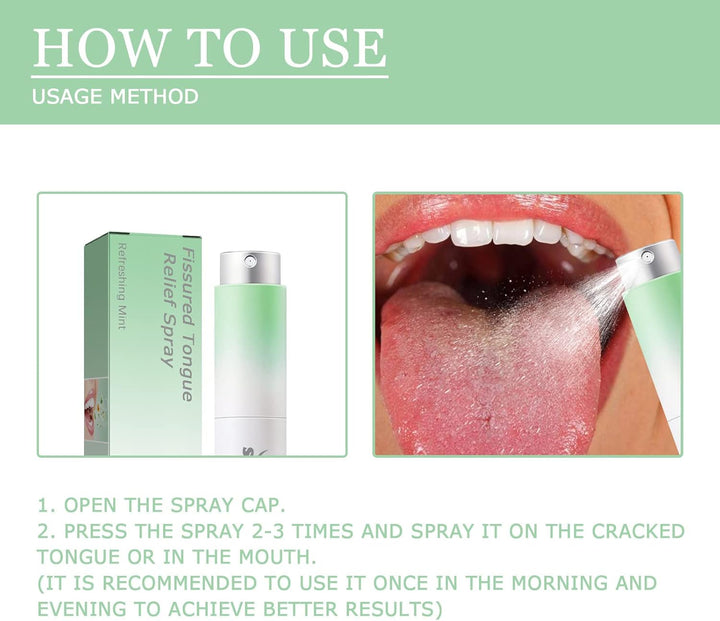 HOW TO USE
USAGE METHOD

Fissured Tongue Relief Spray
Refreshing Mint

1. OPEN THE SPRAY CAP.
2. PRESS THE SPRAY 2-3 TIMES AND SPRAY IT ON THE CRACKED TONGUE OR IN THE MOUTH.
(IT IS RECOMMENDED TO USE IT ONCE IN THE MORNING AND EVENING TO ACHIEVE BETTER RESULTS)