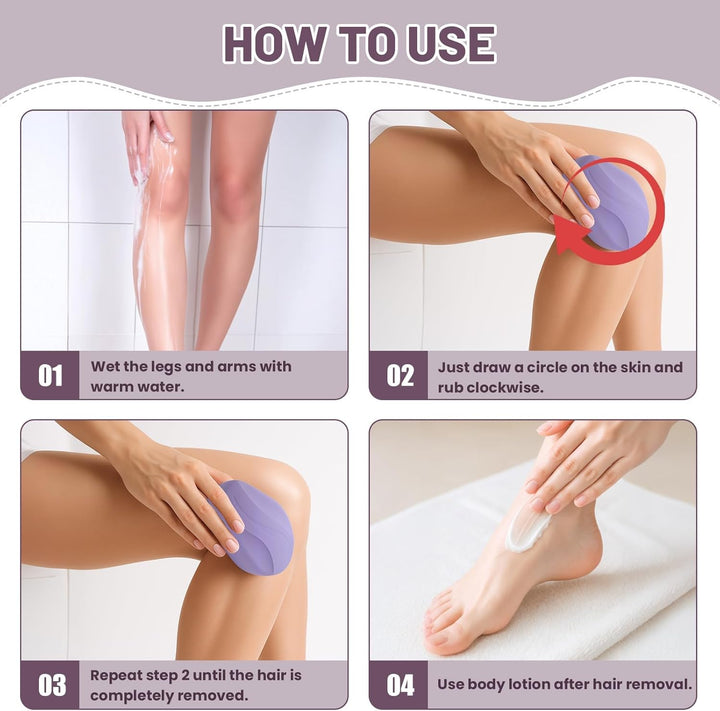 HOW TO USE

01 Wet the legs and arms with warm water.

02 Just draw a circle on the skin and rub clockwise.

03 Repeat step 2 until the hair is completely removed.

04 Use body lotion after hair removal.