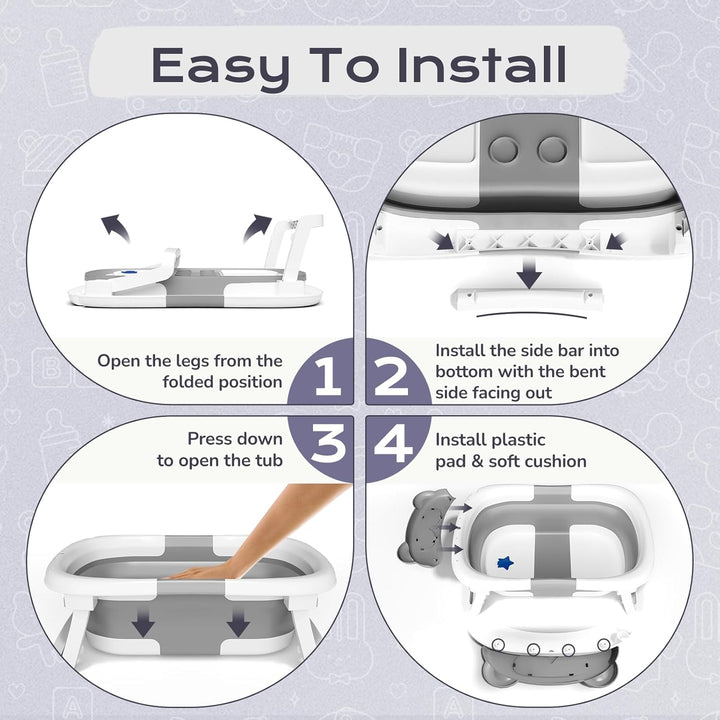 Easy To Install

Open the legs from the folded position

1

2

Install the side bar into bottom with the bent side facing out

Press down to open the tub

3

4

Install plastic pad & soft cushion