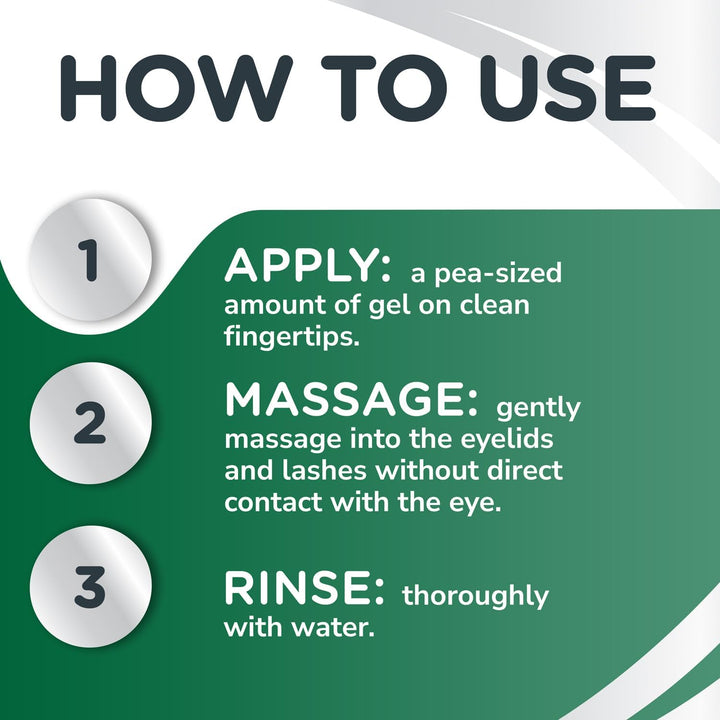 HOW TO USE

1

APPLY: a pea-sized amount of gel on clean fingertips.

2

MASSAGE: gently massage into the eyelids and lashes without direct contact with the eye.

3

RINSE: thoroughly with water.