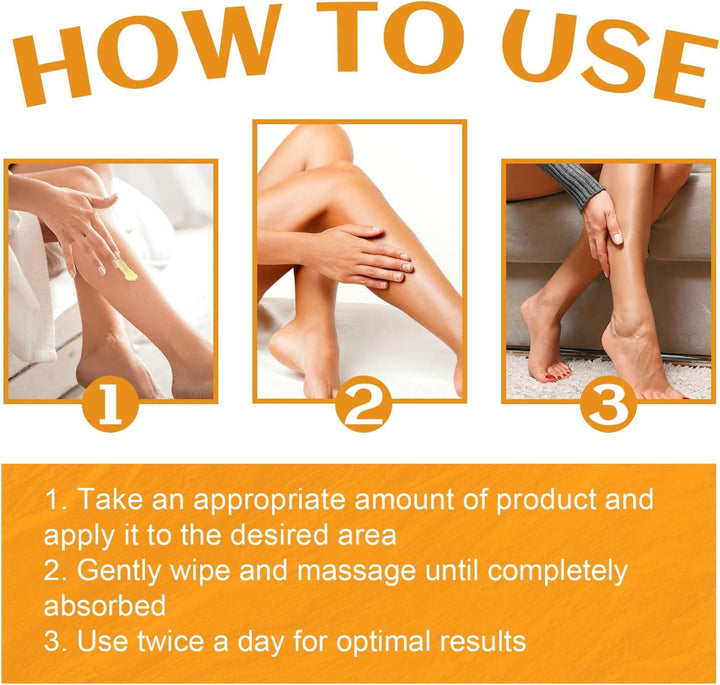 HOW TO USE

1

2

3

1. Take an appropriate amount of product and apply it to the desired area
2. Gently wipe and massage until completely absorbed
3. Use twice a day for optimal results