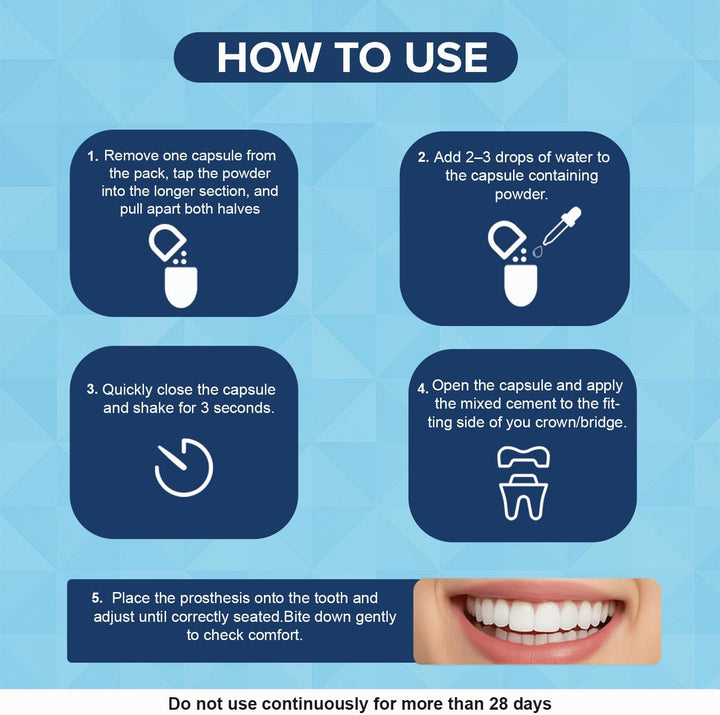 HOW TO USE

1. Remove one capsule from the pack, tap the powder into the longer section, and pull apart both halves

2. Add 2–3 drops of water to the capsule containing powder.

3. Quickly close the capsule and shake for 3 seconds.

4. Open the capsule and apply the mixed cement to the fitting side of you crown/bridge.

5. Place the prosthesis onto the tooth and adjust until correctly seated.Bite down gently to check comfort.

Do not use continuously for more than 28 days