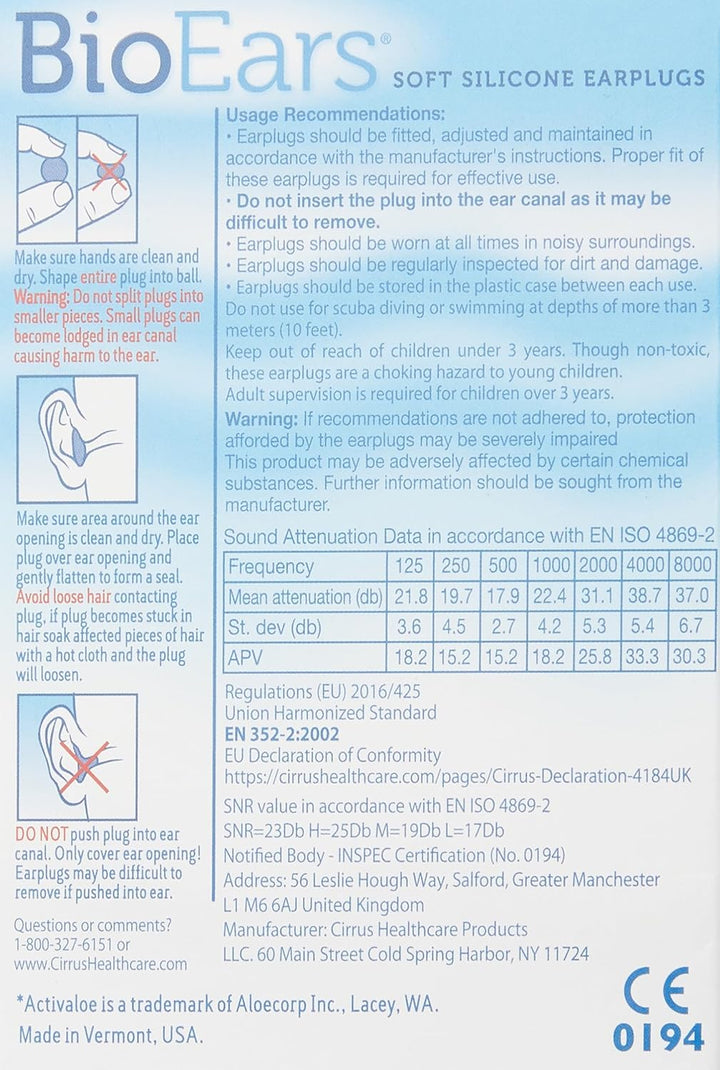 BioEars®
SOFT SILICONE EARPLUGS

Make sure hands are clean and dry. Shape entire plug into ball. Warning: Do not split plugs into smaller pieces. Small plugs can become lodged in ear canal causing harm to the ear.

Make sure area around the ear opening is clean and dry. Place plug over ear opening and gently flatten to form a seal. Avoid loose hair contacting plug, if plug becomes stuck in hair soak affected pieces of hair with a hot cloth and the plug will loosen.

DO NOT push plug into ear canal. Only cover ear opening! Earplugs may be difficult to remove if pushed into ear.

Questions or comments? 1-800-327-6151 or www.CirrusHealthcare.com

Usage Recommendations:
• Earplugs should be fitted, adjusted and maintained in accordance with the manufacturer's instructions. Proper fit of these earplugs is required for effective use.
• Do not insert the plug into the ear canal as it may be difficult to remove.
• Earplugs should be worn at all times in noisy surroundings.
• Earplugs should be regularly inspected for dirt and damage.
• Earplugs should be stored in the plastic case between each use.
Do not use for scuba diving or swimming at depths of more than 3 meters (10 feet).
Keep out of reach of children under 3 years. Though non-toxic, these earplugs are a choking hazard to young children.
Adult supervision is required for children over 3 years.
Warning: If recommendations are not adhered to, protection afforded by the earplugs may be severely impaired
This product may be adversely affected by certain chemical substances. Further information should be sought from the manufacturer.

Sound Attenuation Data in accordance with EN ISO 4869-2

| Frequency | 125 | 250 | 500 | 1000 | 2000 | 4000 | 8000 |
|---|---|---|---|---|---|---|---|
| Mean attenuation (db) | 21.8 | 19.7 | 17.9 | 22.4 | 31.1 | 38.7 | 37.0 |
| St. dev (db) | 3.6 | 4.5 | 2.7 | 4.2 | 5.3 | 5.4 | 6.7 |
| APV | 18.2 | 15.2 | 15.2 | 18.2 | 25.8 | 33.3 | 30.3 |

Regulations (EU) 2016/425
Union Harmonized Standard
EN 352-2:2002
EU Declaration of Conformity
https://cirrushealthcare.com/pages/Cirrus-Declaration-4184UK
SNR value in accordance with EN ISO 4869-2
SNR=23Db H=25Db M=19Db L=17Db
Notified Body - INSPEC Certification (No. 0194)
Address: 56 Leslie Hough Way, Salford, Greater Manchester L1 M6 6AJ United Kingdom
Manufacturer: Cirrus Healthcare Products LLC. 60 Main Street Cold Spring Harbor, NY 11724

*Activaloe is a trademark of Aloecorp Inc., Lacey, WA.
Made in Vermont, USA.

CE
0194