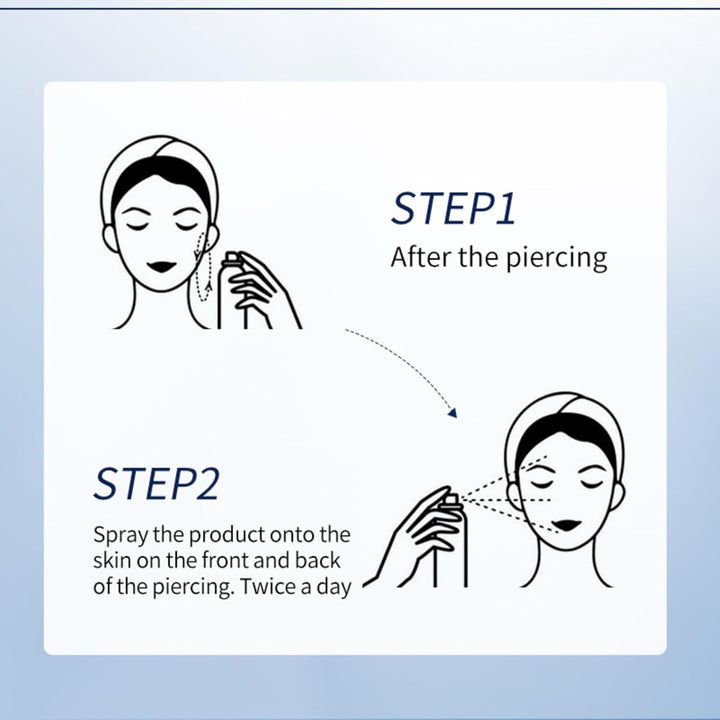 STEP1
After the piercing

STEP2
Spray the product onto the skin on the front and back of the piercing. Twice a day